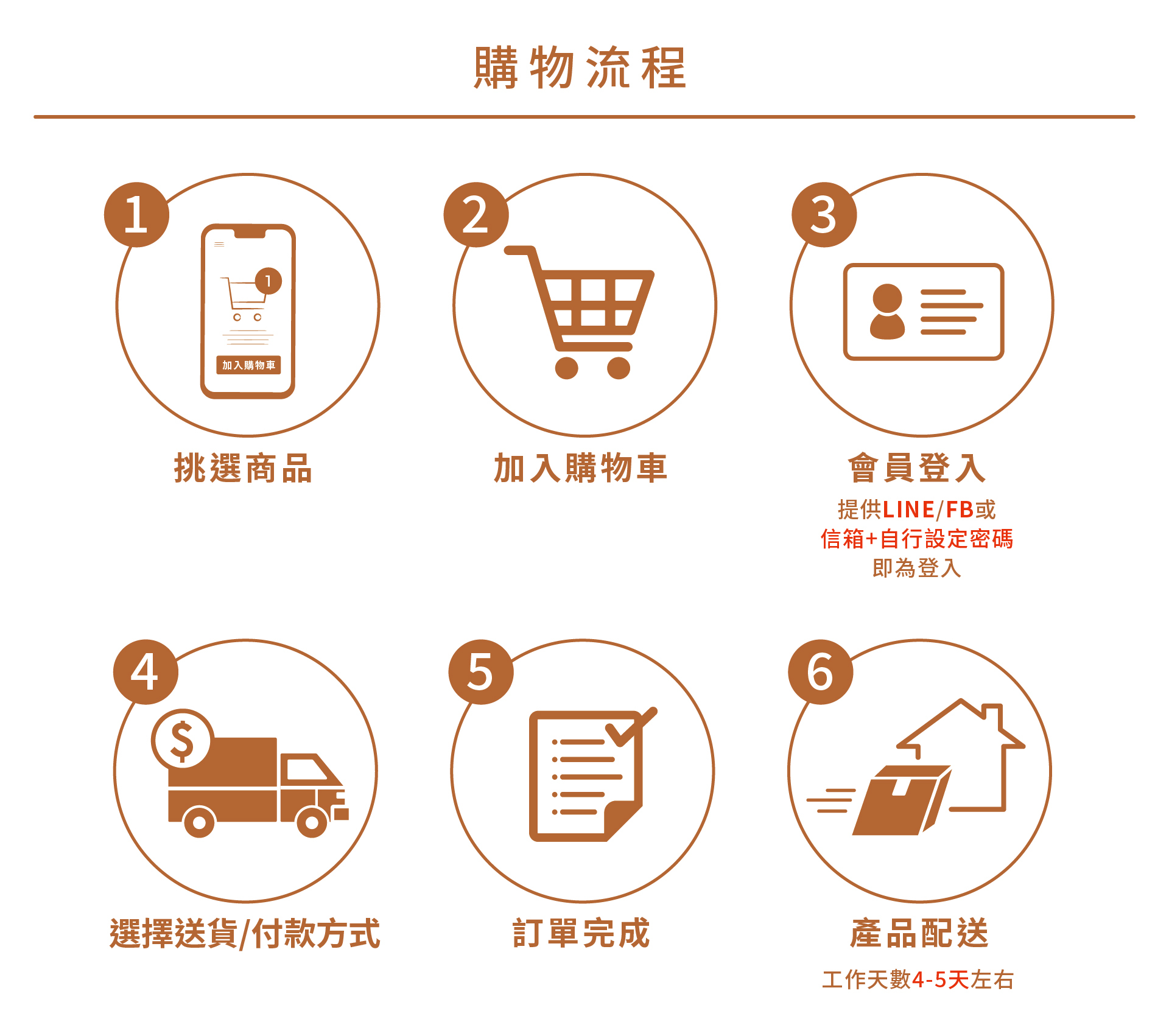 購物流程

1

1

加入購物車

挑選商品

2

加入購物車

3

會員登入

提供LINE/FB或
信箱+自行設定密碼
即為登入

4

$

選擇送貨/付款方式

5

訂單完成

6

產品配送

工作天數4-5天左右